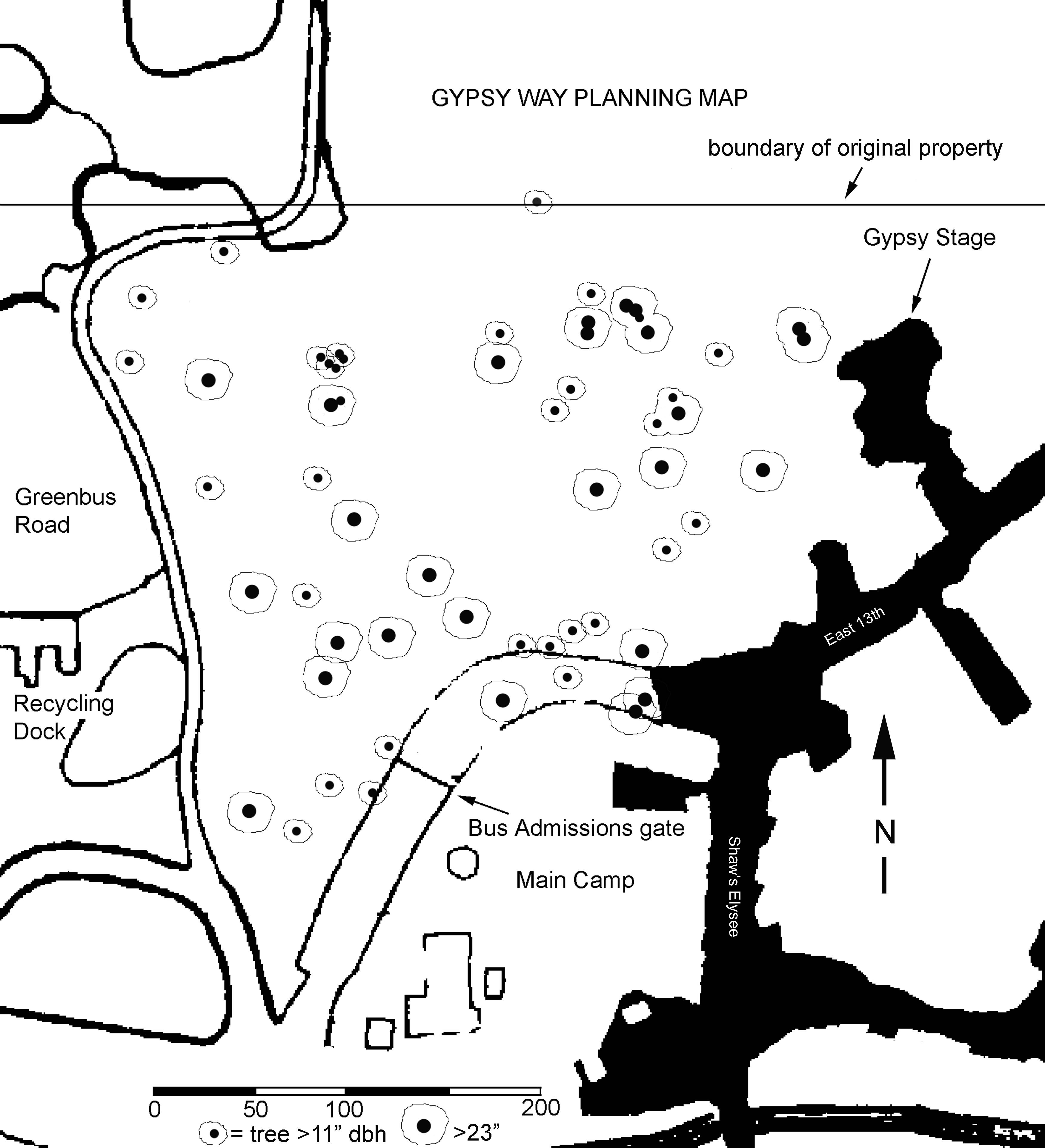 GYPSY WAY PLANNING MAP

boundary of original property

Gypsy Stage

Greenbus Road

Recycling Dock

East 13th

Bus Admissions gate

Main Camp

Shaw's Elysee

N

0 50 100 200

= tree >11" dbh >23"